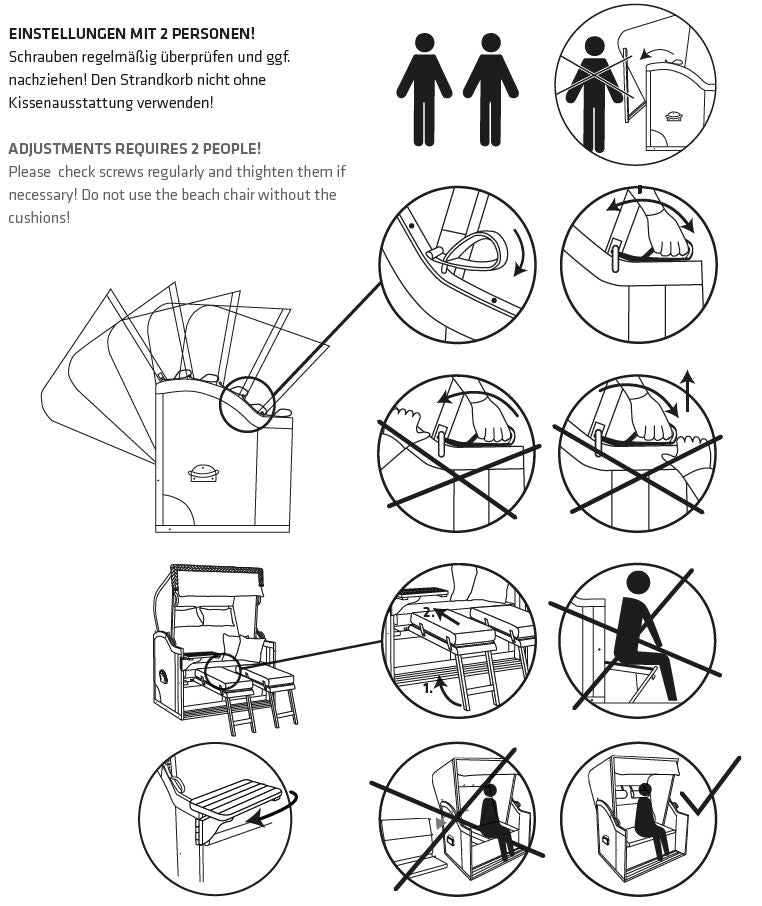 EINSTELLUNGEN MIT 2 PERSONEN!
Schrauben regelmäßig überprüfen und ggf. nachziehen! Den Strandkorb nicht ohne Kissenausstattung verwenden!

ADJUSTMENTS REQUIRES 2 PEOPLE!
Please check screws regularly and thighten them if necessary! Do not use the beach chair without the cushions!

2.

1.